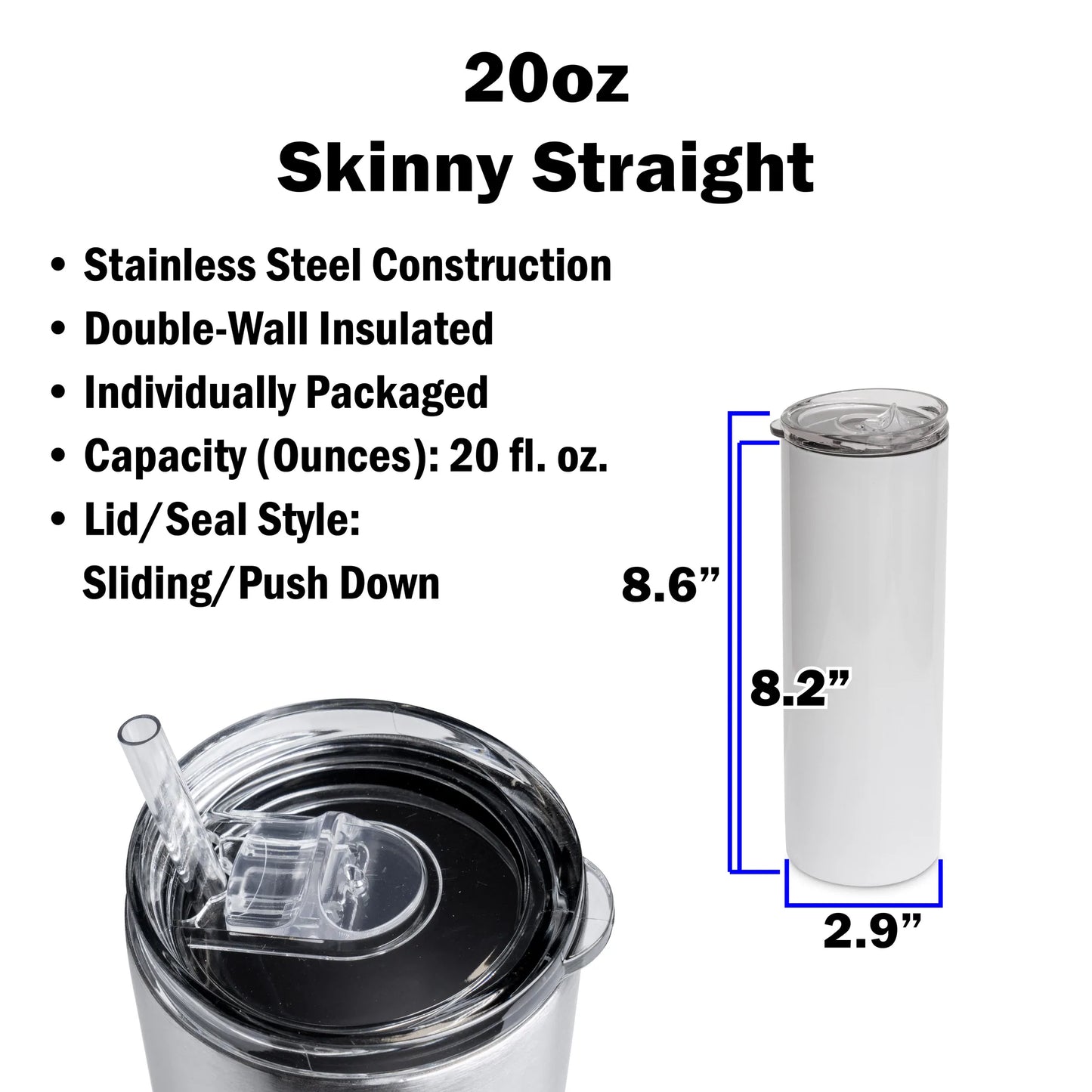 20oz
Skinny Straight

• Stainless Steel Construction
• Double-Wall Insulated
• Individually Packaged
• Capacity (Ounces): 20 fl. oz.
• Lid/Seal Style: Sliding/Push Down

8.6”
8.2”
2.9”