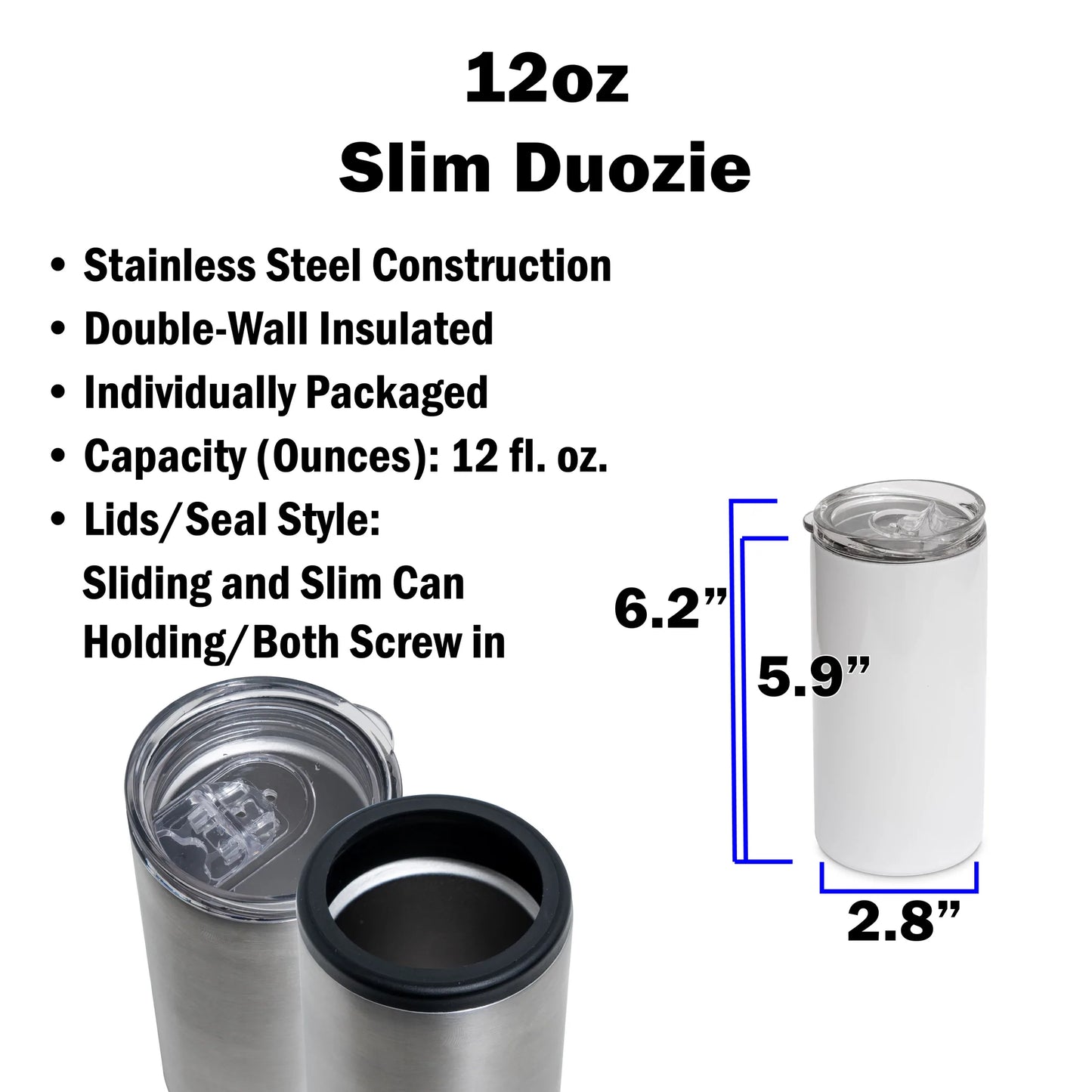 12oz
Slim Duozie

• Stainless Steel Construction
• Double-Wall Insulated
• Individually Packaged
• Capacity (Ounces): 12 fl. oz.
• Lids/Seal Style:
Sliding and Slim Can Holding/Both Screw in

6.2”
5.9”
2.8”